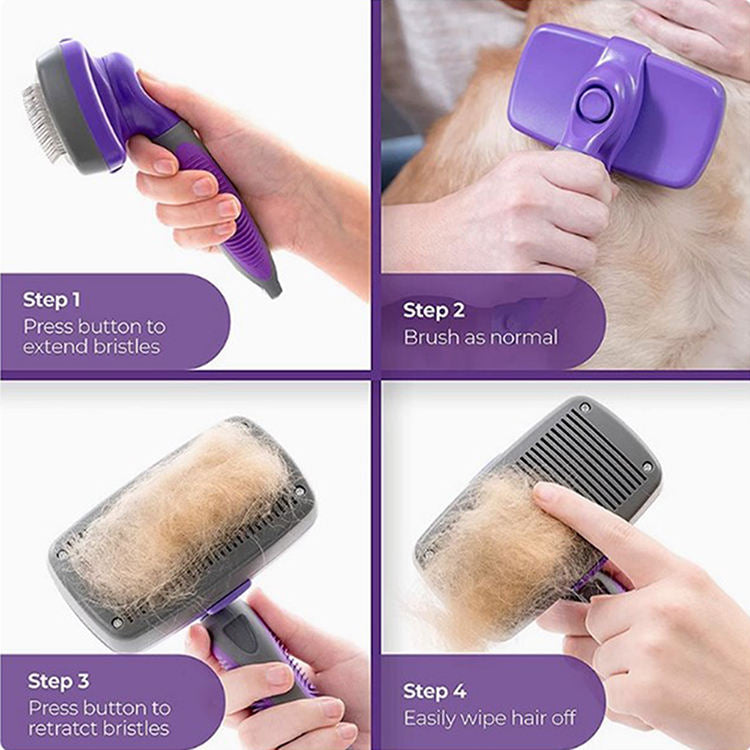 Step 1
Press button to extend bristles

Step 2
Brush as normal

Step 3
Press button to retratct bristles

Step 4
Easily wipe hair off