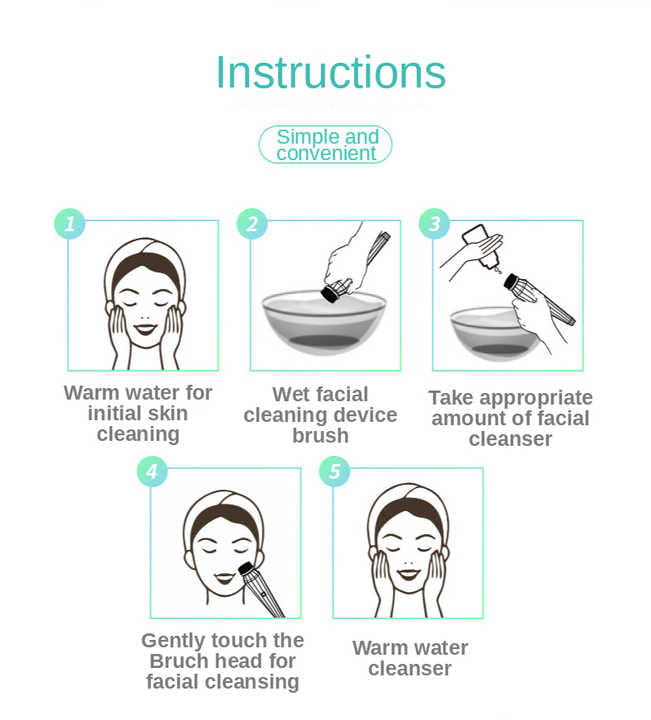 Instructions

Simple and convenient

1
Warm water for initial skin cleaning

2
Wet facial cleaning device brush

3
Take appropriate amount of facial cleanser

4
Gently touch the Bruch head for facial cleansing

5
Warm water cleanser