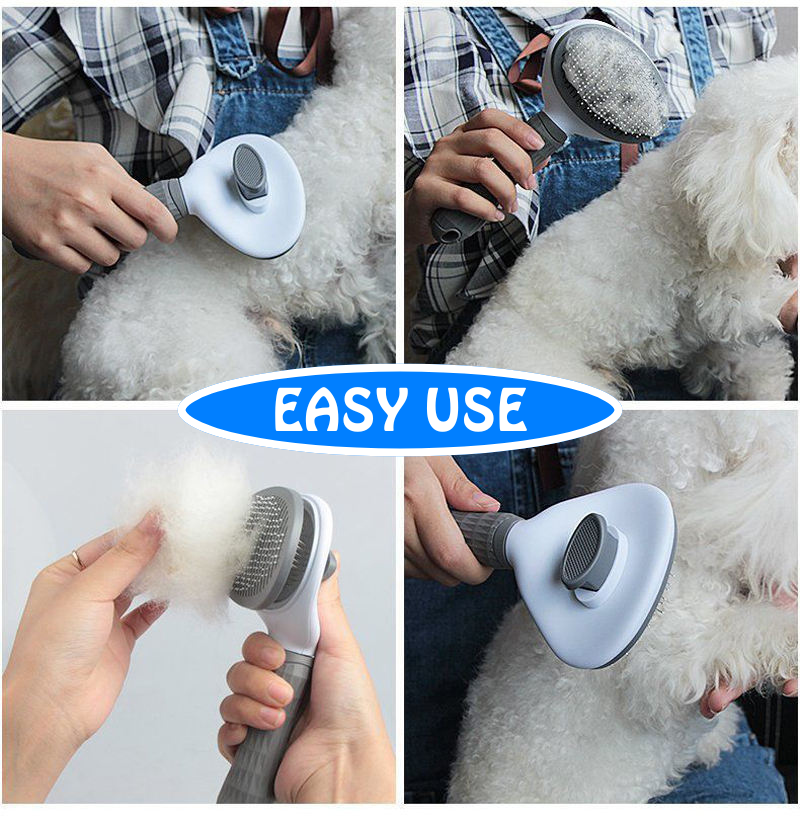 EASY USE